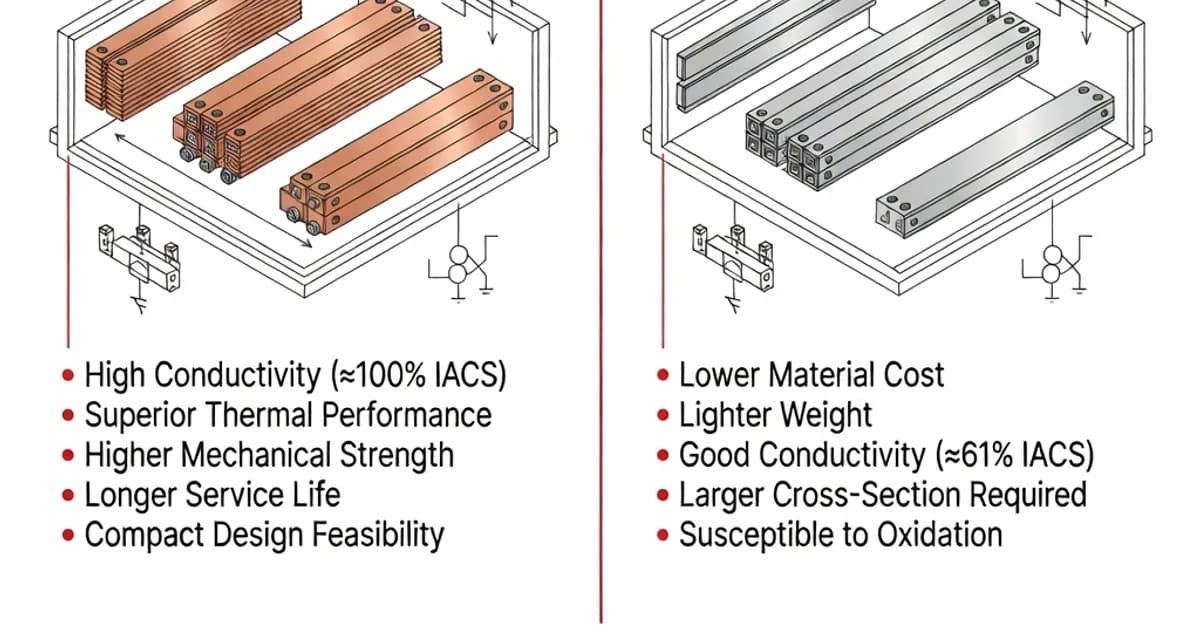 • High Conductivity (≈100% IACS)
• Superior Thermal Performance
• Higher Mechanical Strength
• Longer Service Life
• Compact Design Feasibility

• Lower Material Cost
• Lighter Weight
• Good Conductivity (≈61% IACS)
• Larger Cross-Section Required
• Susceptible to Oxidation