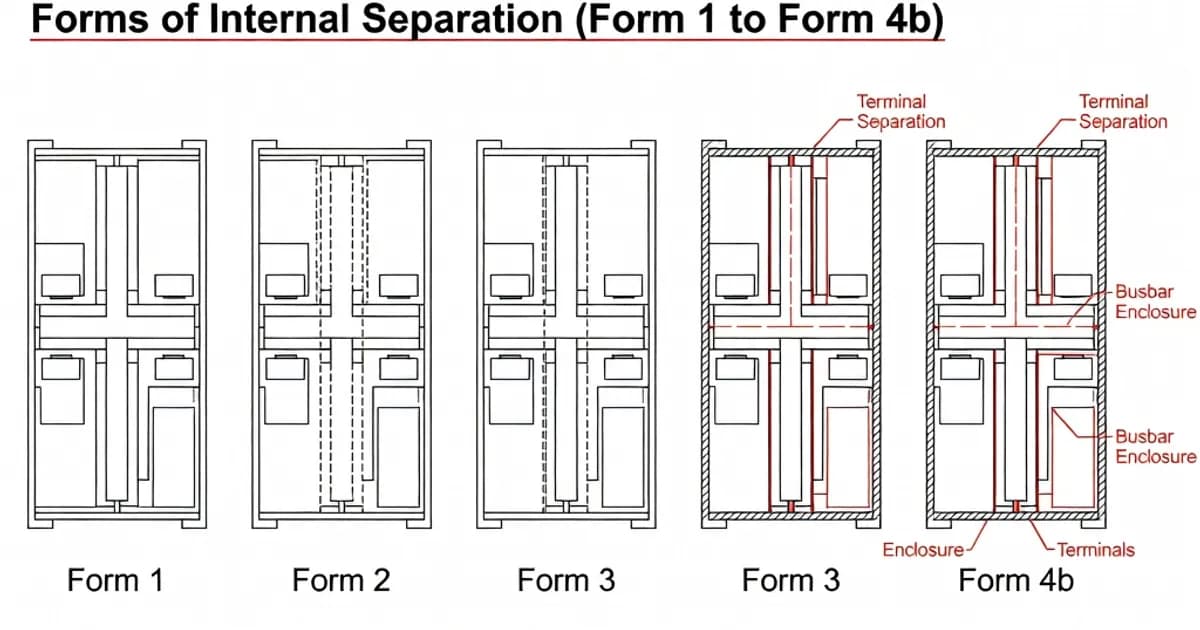 Forms of Internal Separation (Form 1 to Form 4b)

Terminal Separation

Terminal Separation

Busbar Enclosure

Busbar Enclosure

Enclosure

Terminals

Form 1

Form 2

Form 3

Form 3

Form 4b